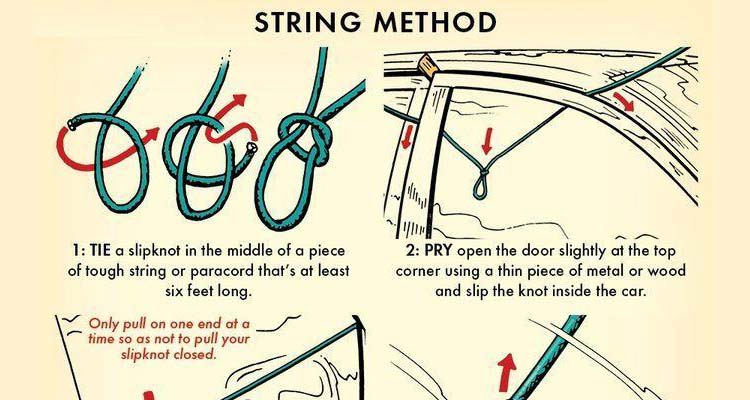 STRING METHOD

1: TIE a slipknot in the middle of a piece of tough string or paracord that's at least six feet long.

2: PRY open the door slightly at the top corner using a thin piece of metal or wood and slip the knot inside the car.

Only pull on one end at a time so as not to pull your slipknot closed.